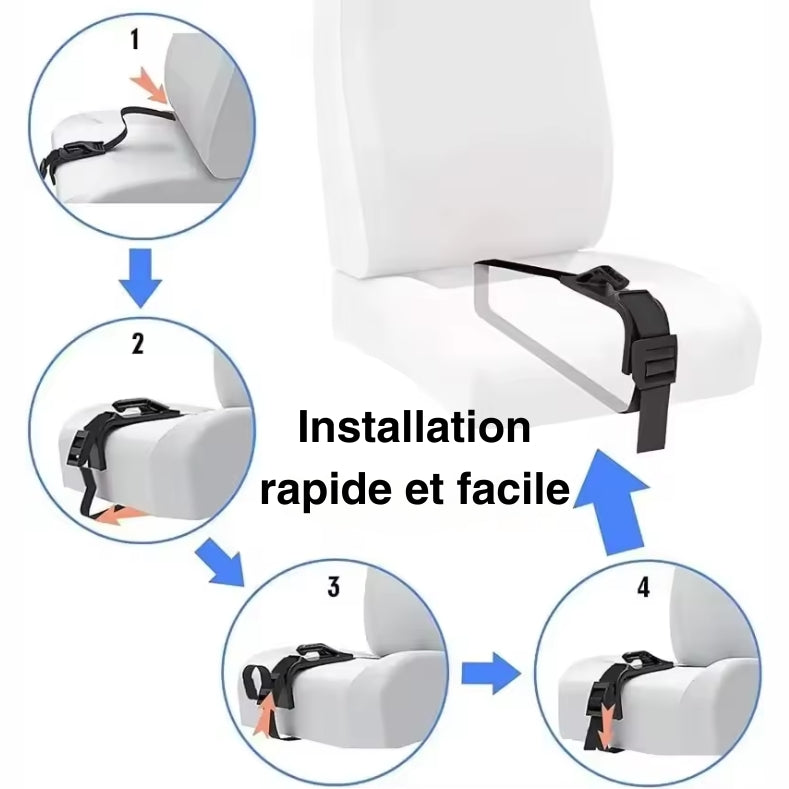 1

2

Installation rapide et facile

3

4